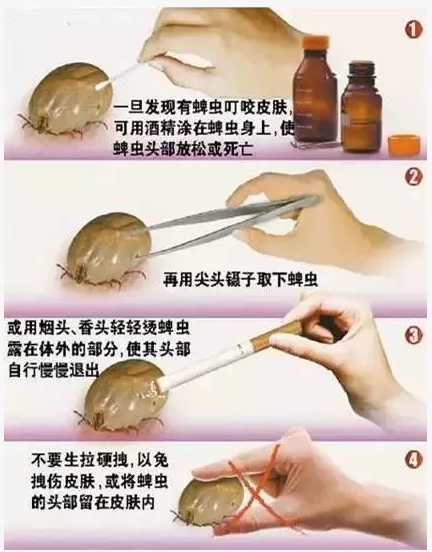 1

一旦发现有蜱虫叮咬皮肤，可用酒精涂在蜱虫身上，使蜱虫头部放松或死亡

2

再用尖头镊子取下蜱虫

3

或用烟头、香头轻轻烫蜱虫露在体外的部分，使其头部自行慢慢退出

4

不要生拉硬拽，以免拽伤皮肤，或将蜱虫的头部留在皮肤内